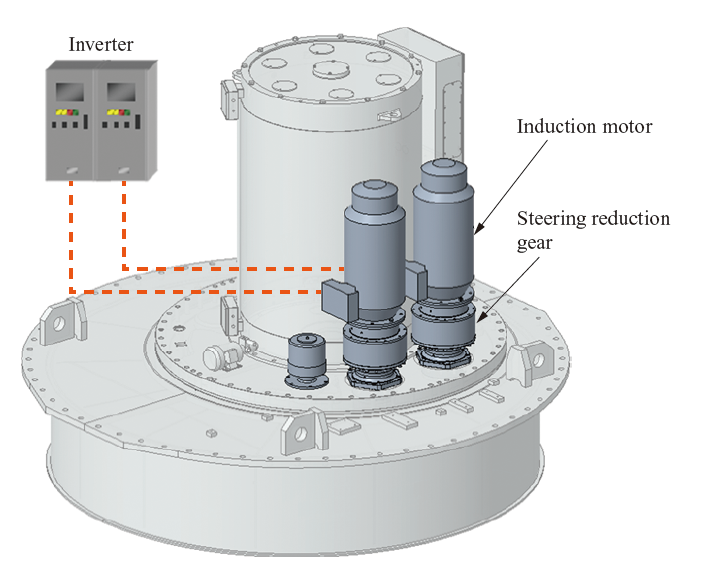 Inverter

Induction motor

Steering reduction gear