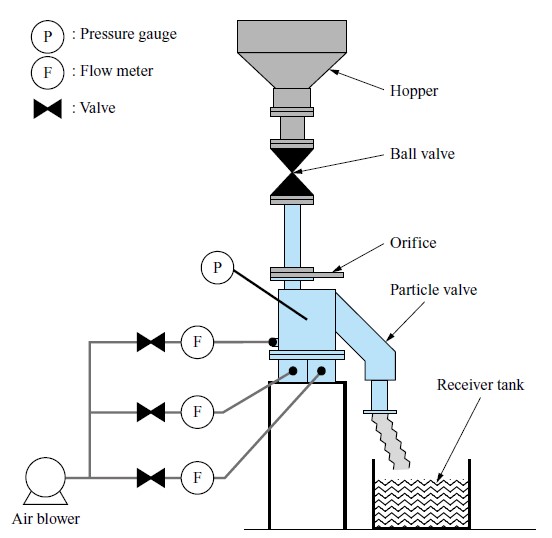 P : Pressure gauge
F : Flow meter
: Valve

Hopper

Ball valve

Orifice

P

Particle valve

F

F

F

Receiver tank

Air blower