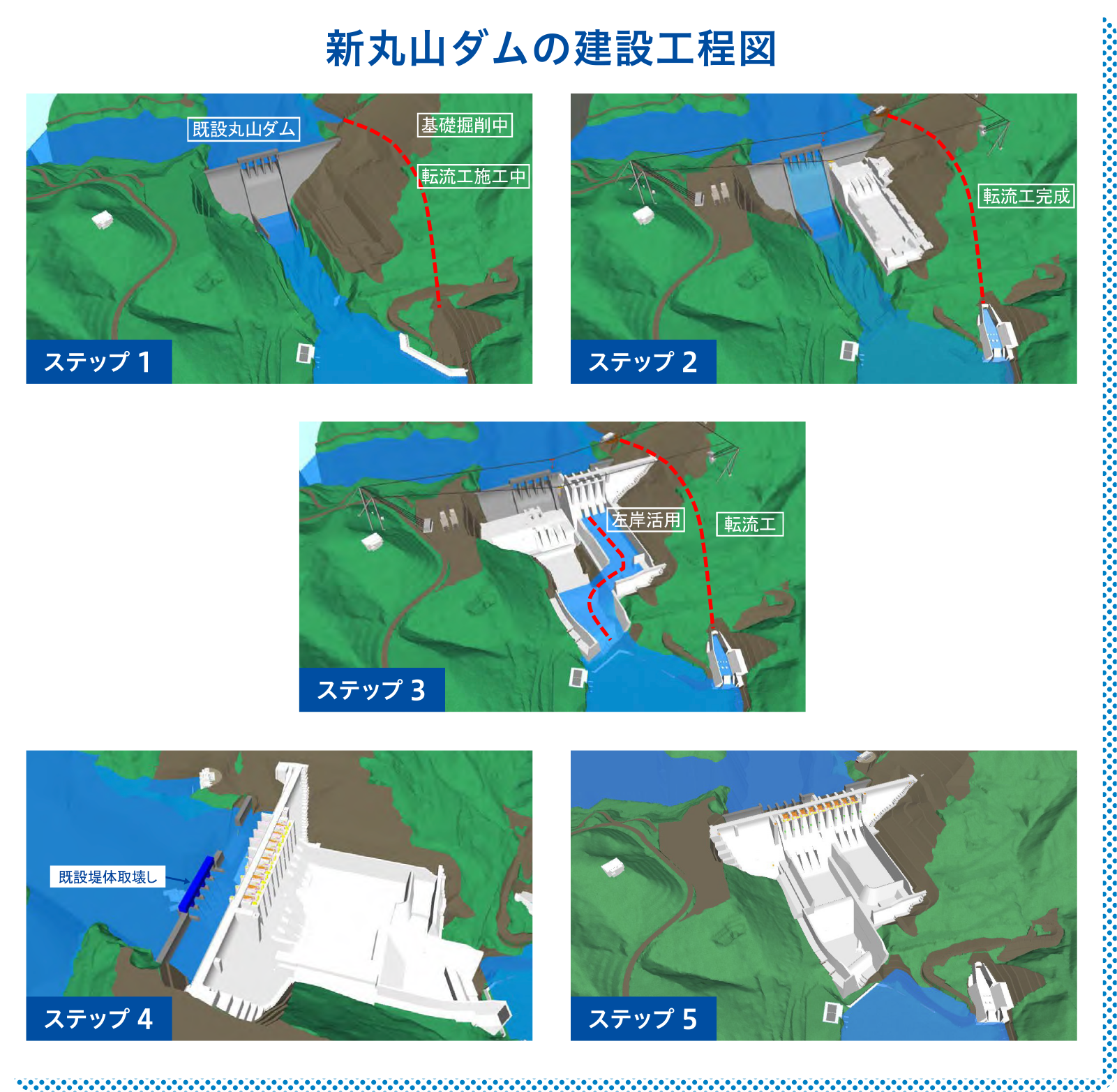 新丸山ダムの建設工程図

既設丸山ダム

基礎掘削中

転流工施工中

ステップ 1

転流工完成

ステップ 2

左岸活用

転流工

ステップ 3

既設堤体取壊し

ステップ 4

ステップ 5