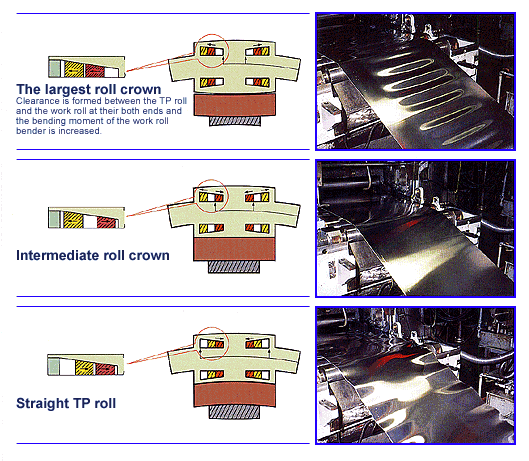 The largest roll crown
Clearance is formed between the TP roll and the work roll at their both ends and the bending moment of the work roll bender is increased.

Intermediate roll crown

Straight TP roll