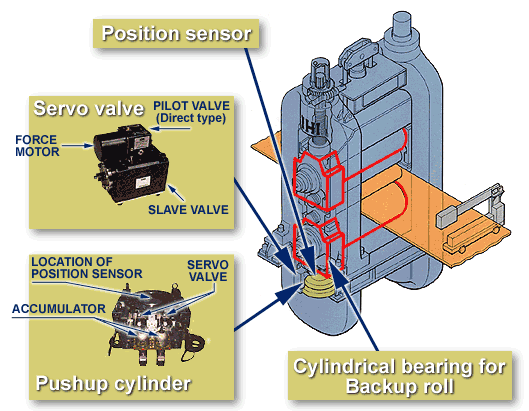 Position sensor

Servo valve
PILOT VALVE
(Direct type)
FORCE
MOTOR
SLAVE VALVE

IHI

LOCATION OF
POSITION SENSOR
SERVO
VALVE
ACCUMULATOR
Pushup cylinder

Cylindrical bearing for
Backup roll