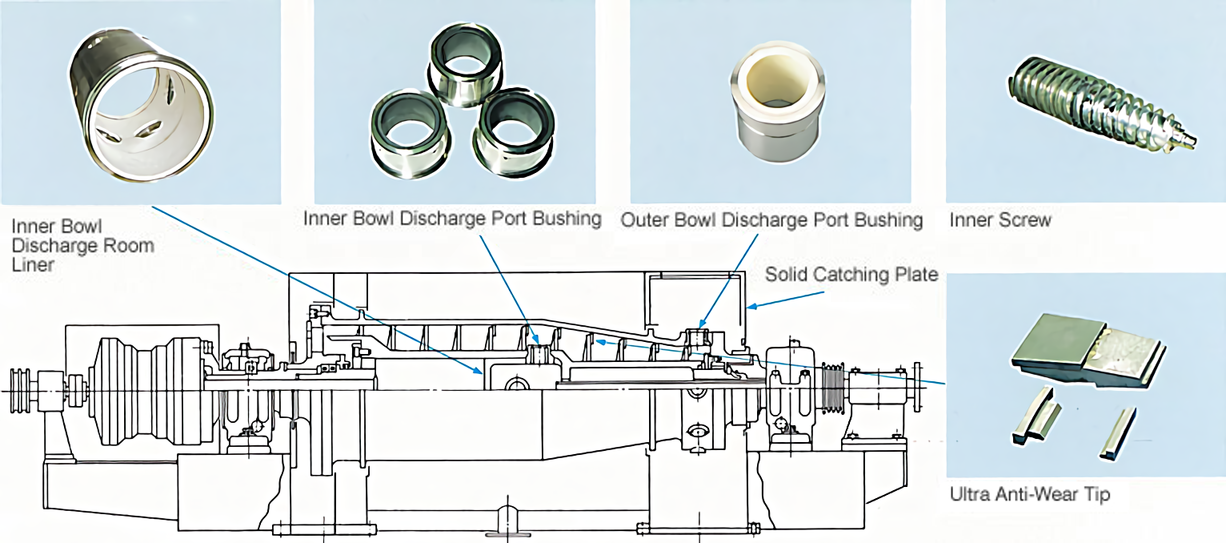 Inner Bowl Discharge Room Liner

Inner Bowl Discharge Port Bushing

Outer Bowl Discharge Port Bushing

Inner Screw

Solid Catching Plate

Ultra Anti-Wear Tip