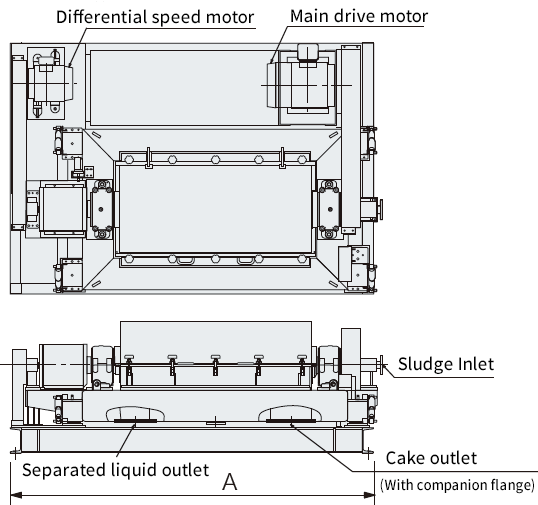 Differential speed motor
Main drive motor
Sludge Inlet
Separated liquid outlet
Cake outlet
(With companion flange)
A