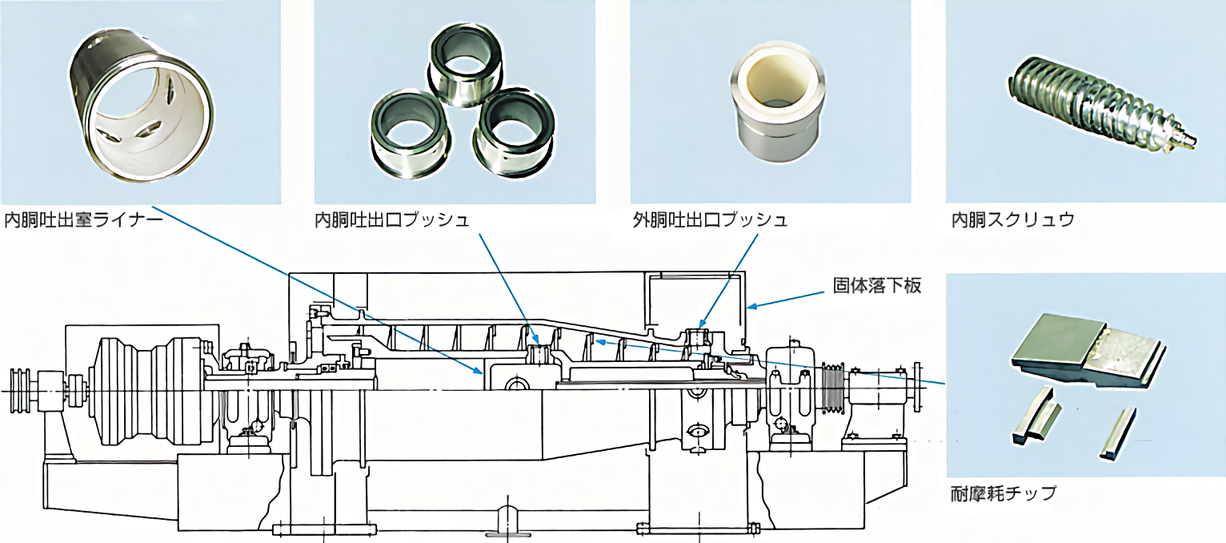 内胴吐出室ライナー

内胴吐出口ブッシュ

外胴吐出口ブッシュ

内胴スクリュウ

固体落下板

耐摩耗チップ