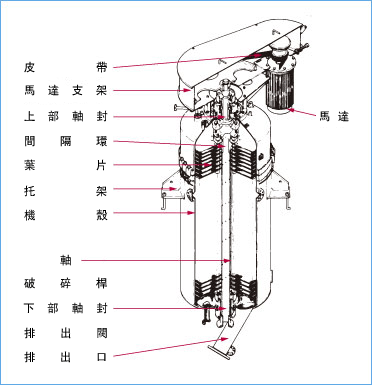 皮帶
馬達支架
上部軸封
間隔環
葉片
托架
機殼
軸
破碎桿
下部軸封
排出閥
排出口
馬達